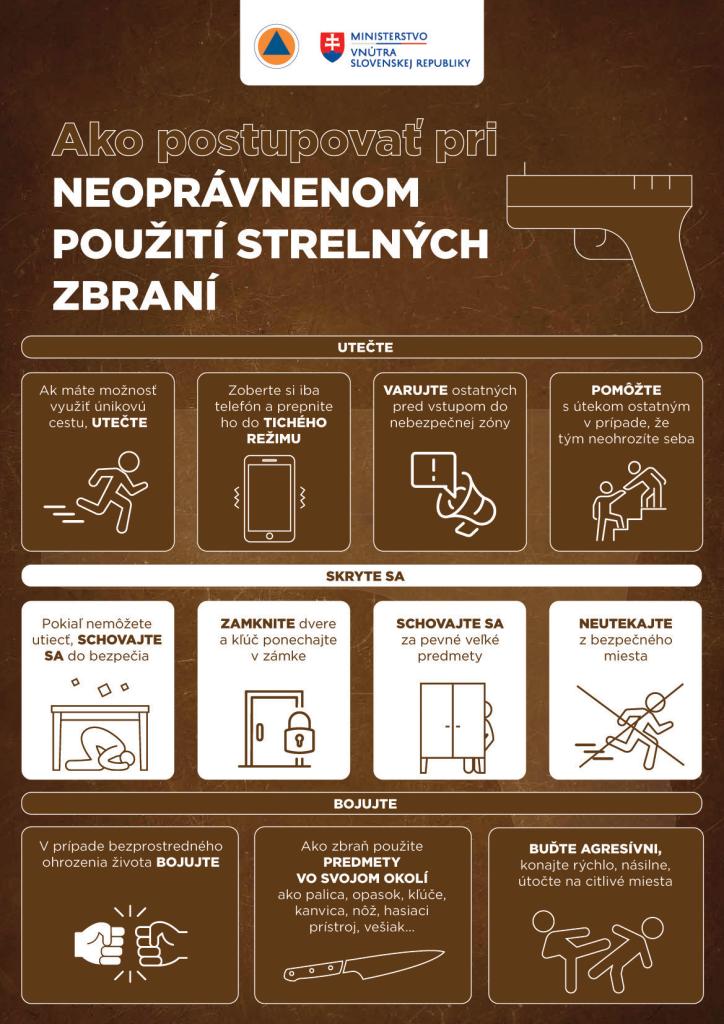 MINISTERSTVO VNÚTRA SLOVENSKEJ REPUBLIKY

Ako postupovať pri NEOPRÁVNENOM POUŽITÍ STRELNÝCH ZBRANÍ

UTEČTE

Ak máte možnosť využiť únikovú cestu, UTEČTE

Zoberte si iba telefón a prepnite ho do TICHÉHO REŽIMU

VARUJTE ostatných pred vstupom do nebezpečnej zóny

POMÔŽTE s útekom ostatným v prípade, že tým neohrozíte seba

SKRYTE SA

Pokiaľ nemôžete utiecť, SCHOVAJTE SA do bezpečia

ZAMKNITE dvere a kľúč ponechajte v zámke

SCHOVAJTE SA za pevné veľké predmety

NEUTEKAJTE z bezpečného miesta

BOJUJTE

V prípade bezprostredného ohrozenia života BOJUJTE

Ako zbraň použite PREDMETY VO SVOJOM OKOLÍ ako palica, opasok, kľúče, kanvica, nôž, hasiaci prístroj, vešiak...

BUĎTE AGRESÍVNI, konajte rýchlo, násilne, útočte na citlivé miesta